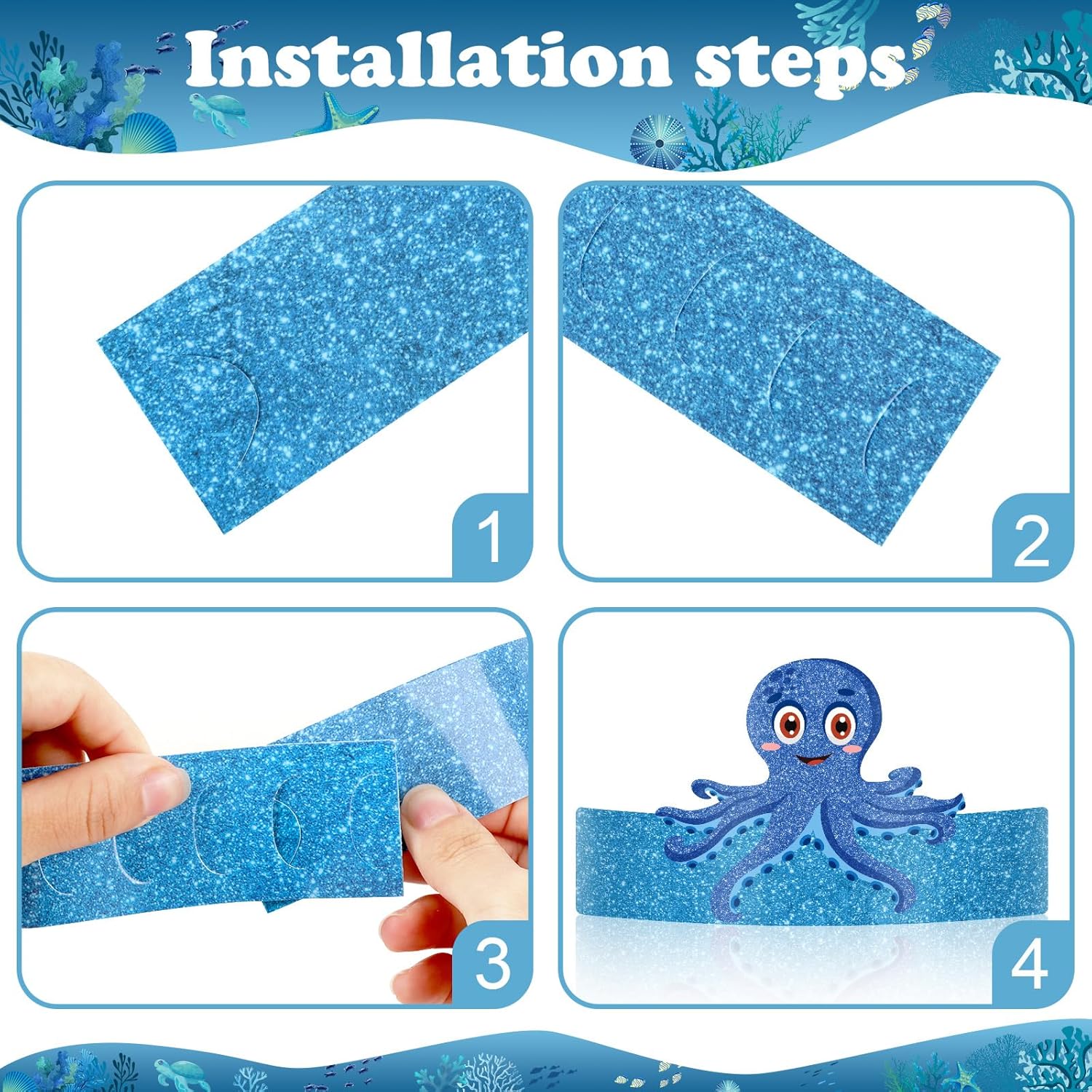 Installation steps

1

2

3

4