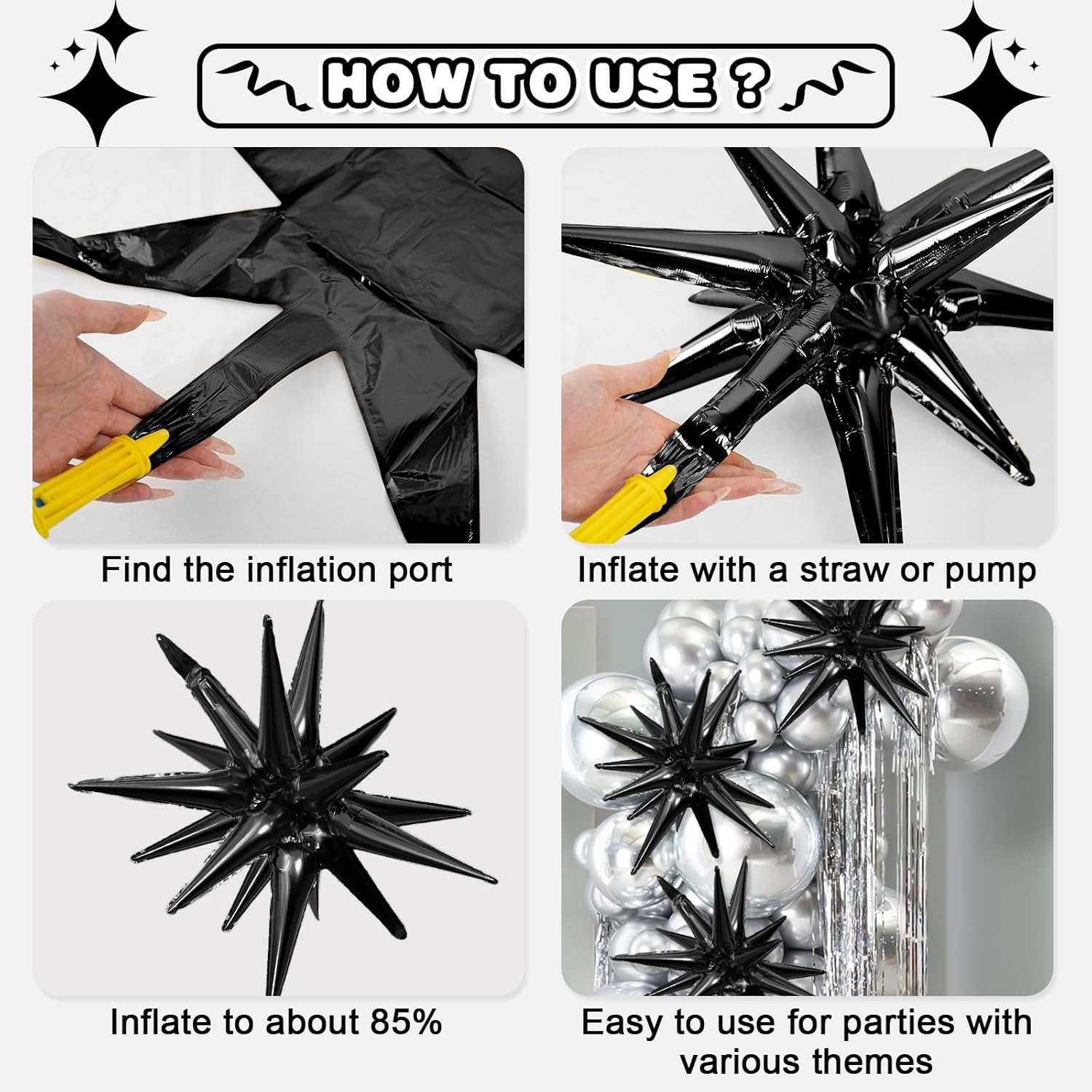 HOW TO USE ?

Find the inflation port

Inflate with a straw or pump

Inflate to about 85%

Easy to use for parties with various themes