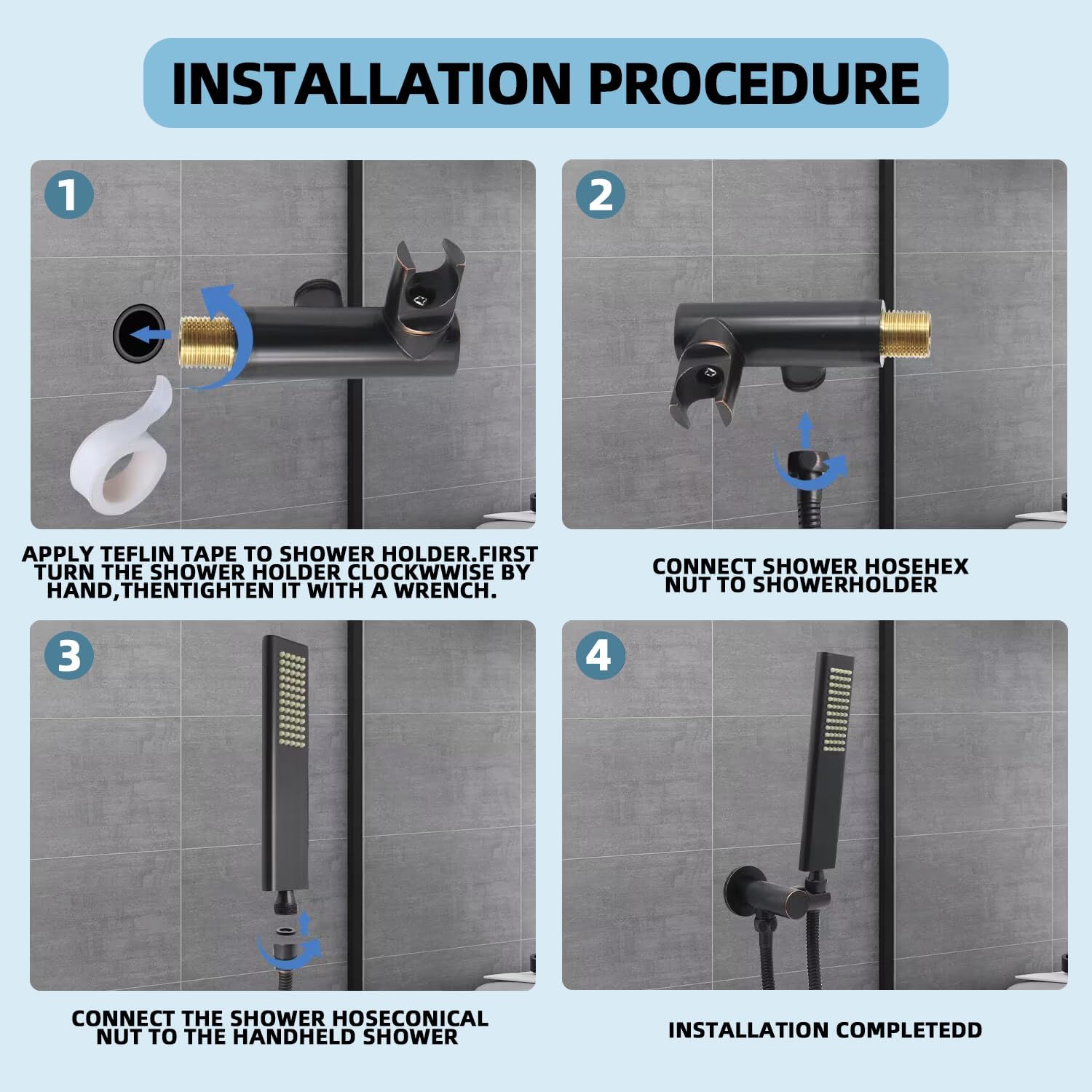 INSTALLATION PROCEDURE

1

APPLY TEFLIN TAPE TO SHOWER HOLDER.FIRST TURN THE SHOWER HOLDER CLOCKWWISE BY HAND,THENTIGHTEN IT WITH A WRENCH.

2

CONNECT SHOWER HOSEHEX NUT TO SHOWERHOLDER

3

CONNECT THE SHOWER HOSECONICAL NUT TO THE HANDHELD SHOWER

4

INSTALLATION COMPLETEDD