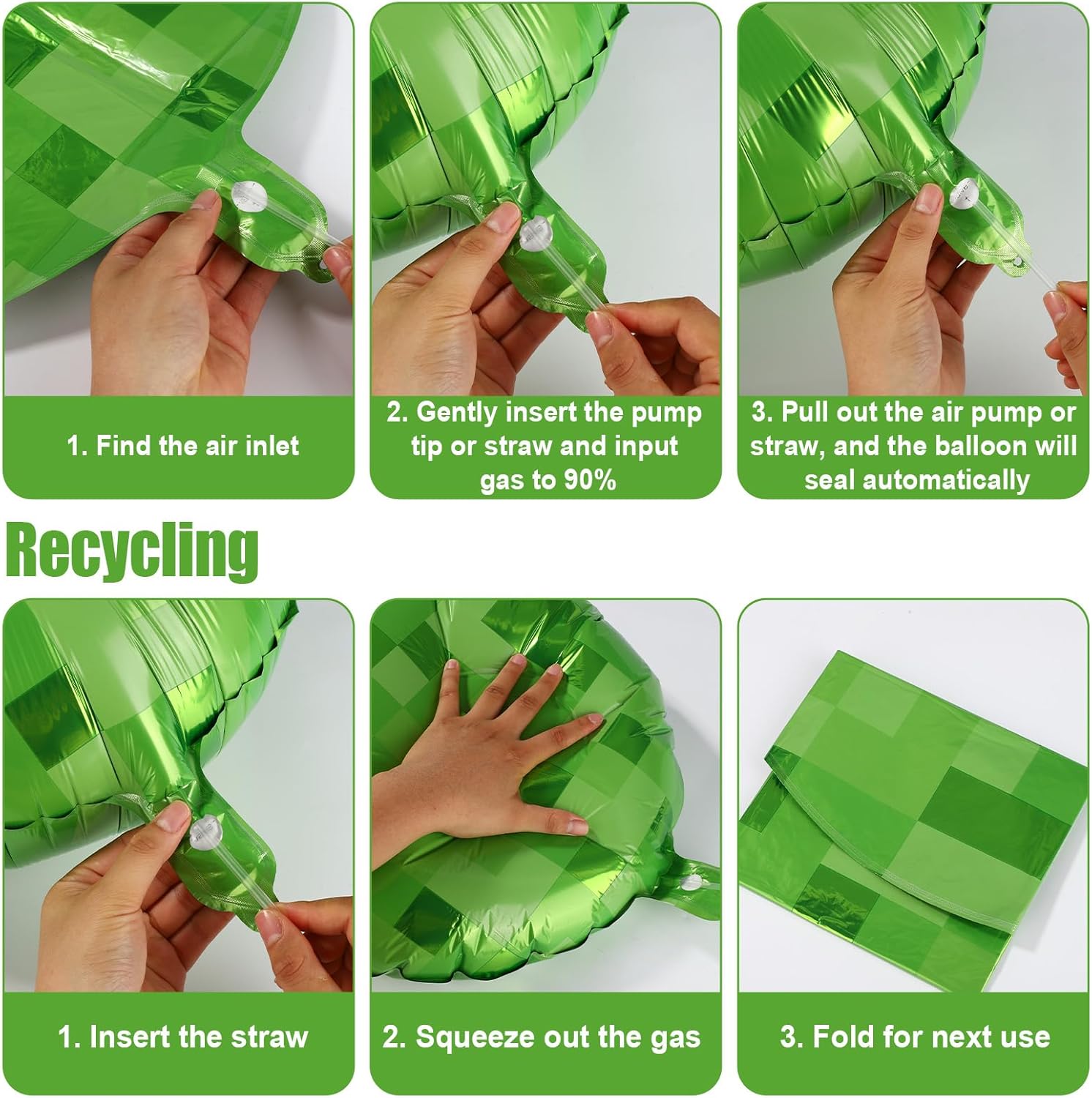 1. Find the air inlet

2. Gently insert the pump tip or straw and input gas to 90%

3. Pull out the air pump or straw, and the balloon will seal automatically

Recycling

1. Insert the straw

2. Squeeze out the gas

3. Fold for next use