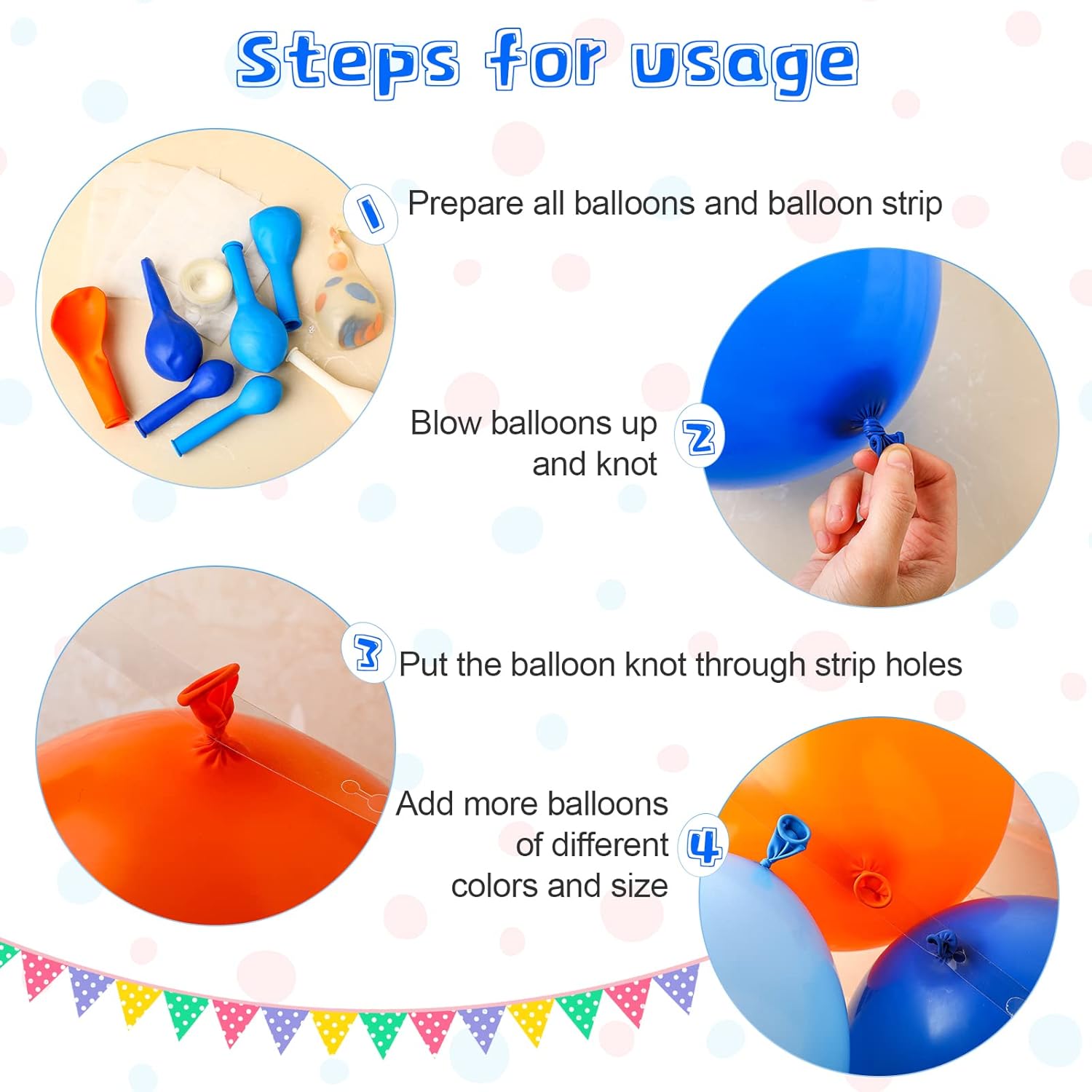 Steps for usage

1 Prepare all balloons and balloon strip

Blow balloons up and knot 2

3 Put the balloon knot through strip holes

Add more balloons of different colors and size 4