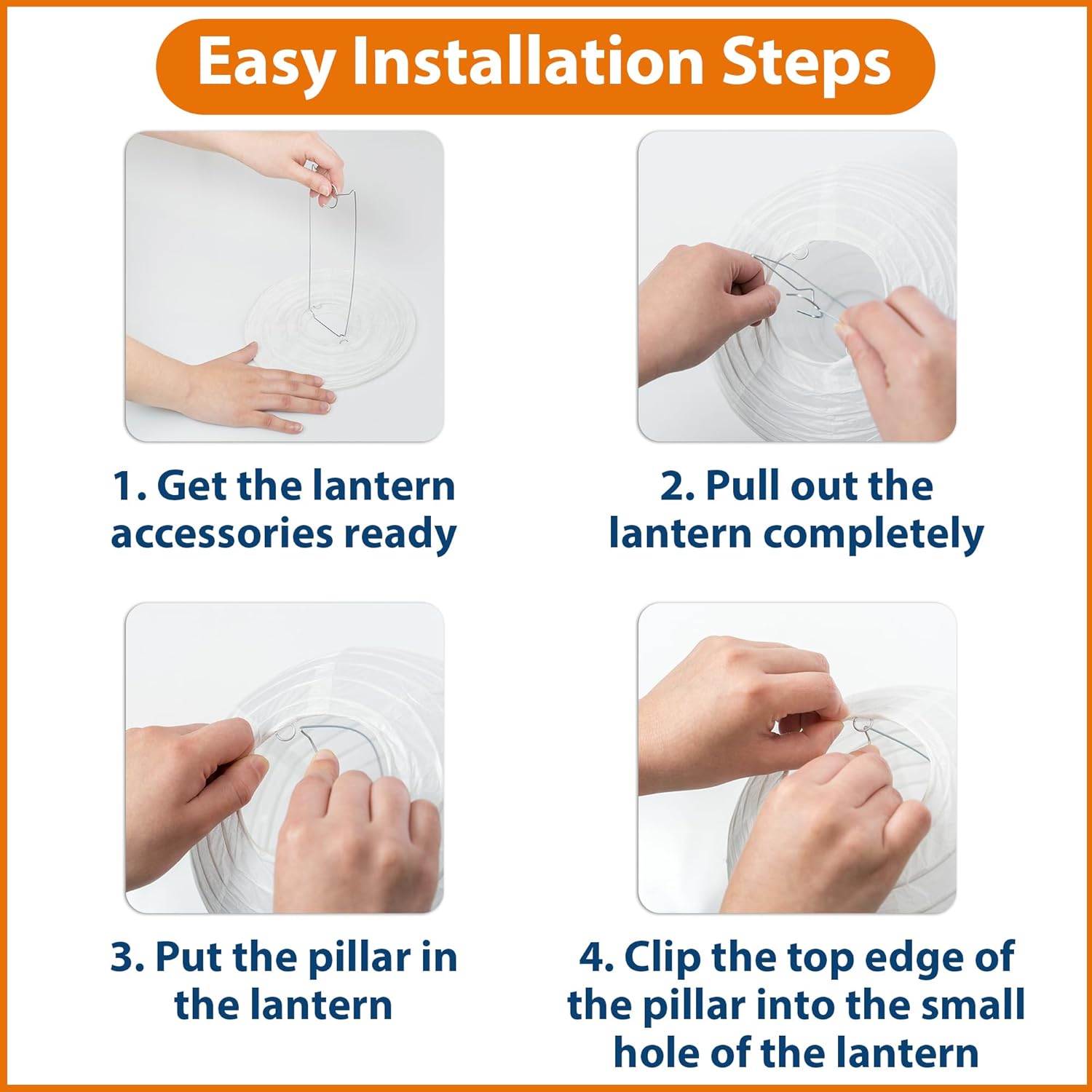 Easy Installation Steps

1. Get the lantern accessories ready

2. Pull out the lantern completely

3. Put the pillar in the lantern

4. Clip the top edge of the pillar into the small hole of the lantern