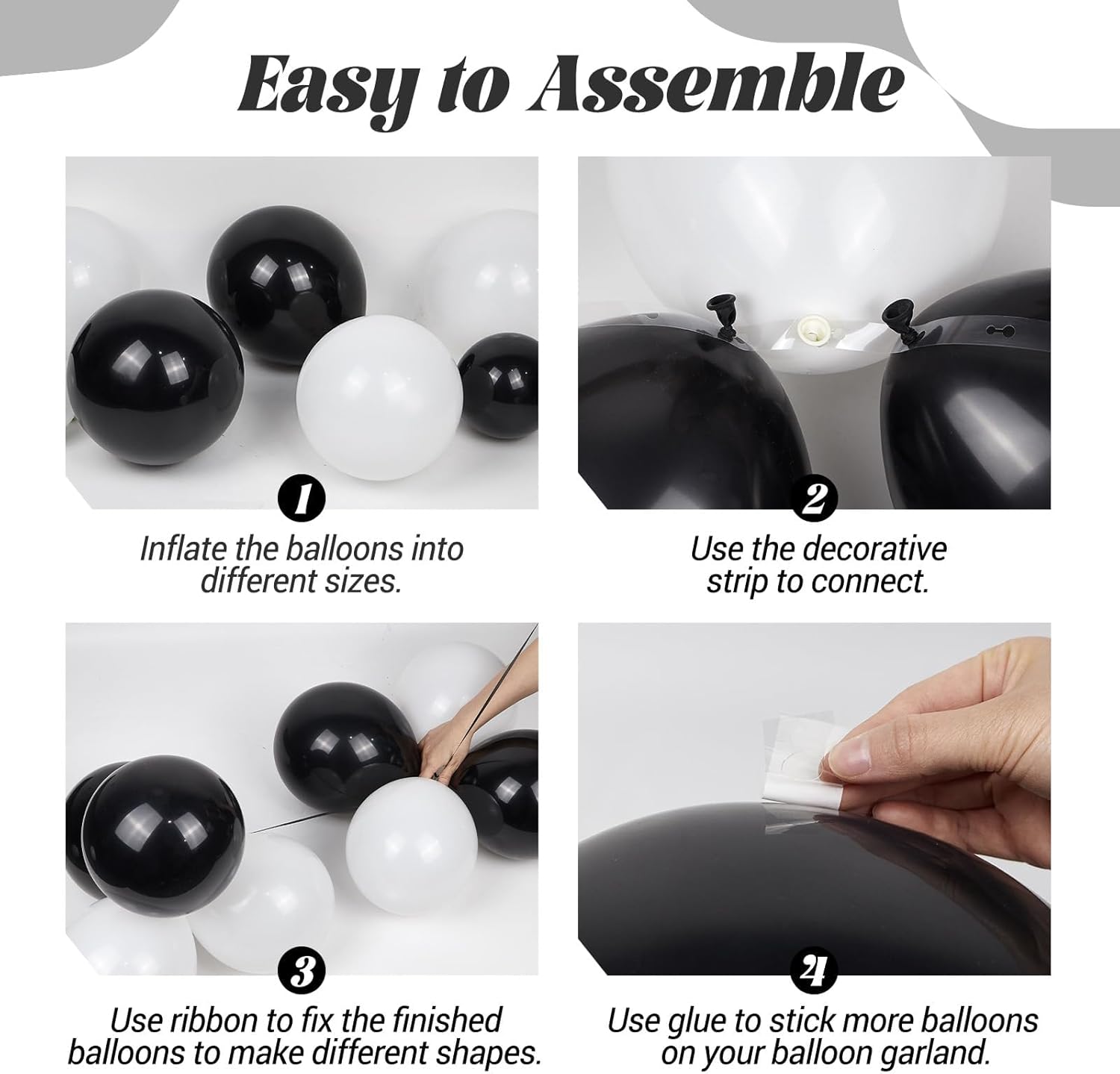 Easy to Assemble

1

Inflate the balloons into different sizes.

2

Use the decorative strip to connect.

3

Use ribbon to fix the finished balloons to make different shapes.

4

Use glue to stick more balloons on your balloon garland.