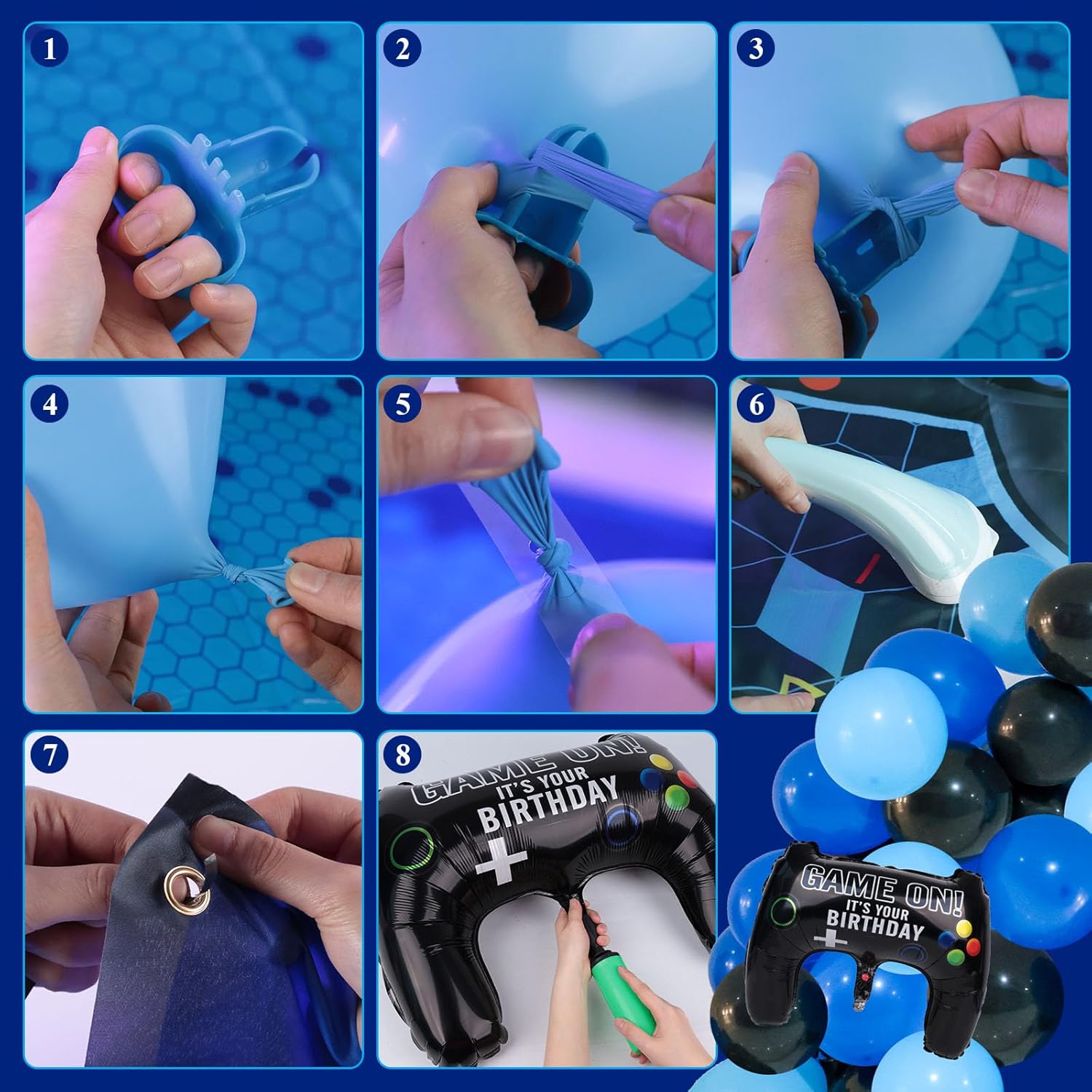 1

2

3

4

5

6

7

8

GAME ON!
IT'S YOUR
BIRTHDAY

GAME ON!
IT'S YOUR
BIRTHDAY