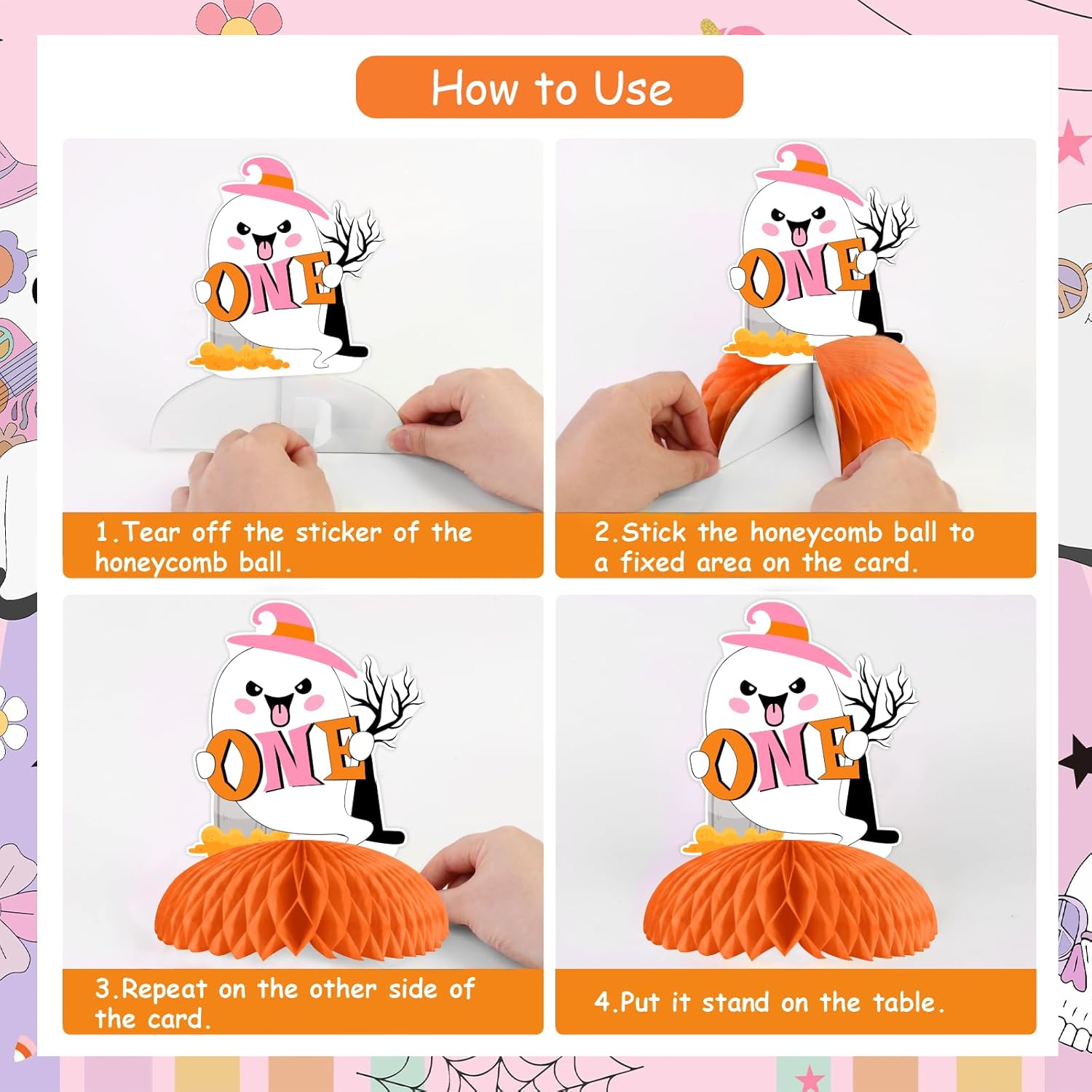 How to Use

ONE

1.Tear off the sticker of the honeycomb ball.

ONE

2.Stick the honeycomb ball to a fixed area on the card.

ONE

3.Repeat on the other side of the card.

ONE

4.Put it stand on the table.