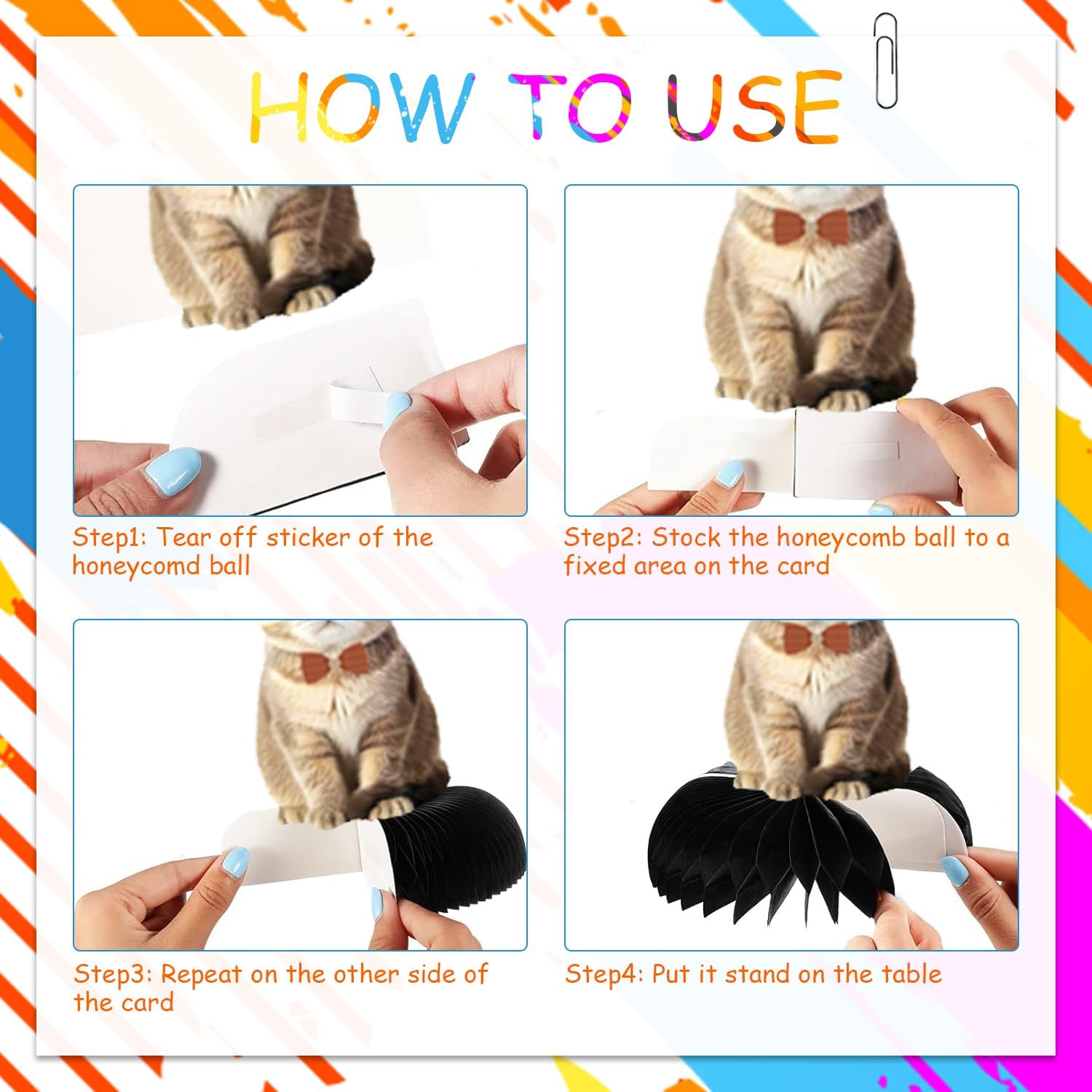 HOW TO USE

Step1: Tear off sticker of the honeycomd ball

Step2: Stock the honeycomb ball to a fixed area on the card

Step3: Repeat on the other side of the card

Step4: Put it stand on the table