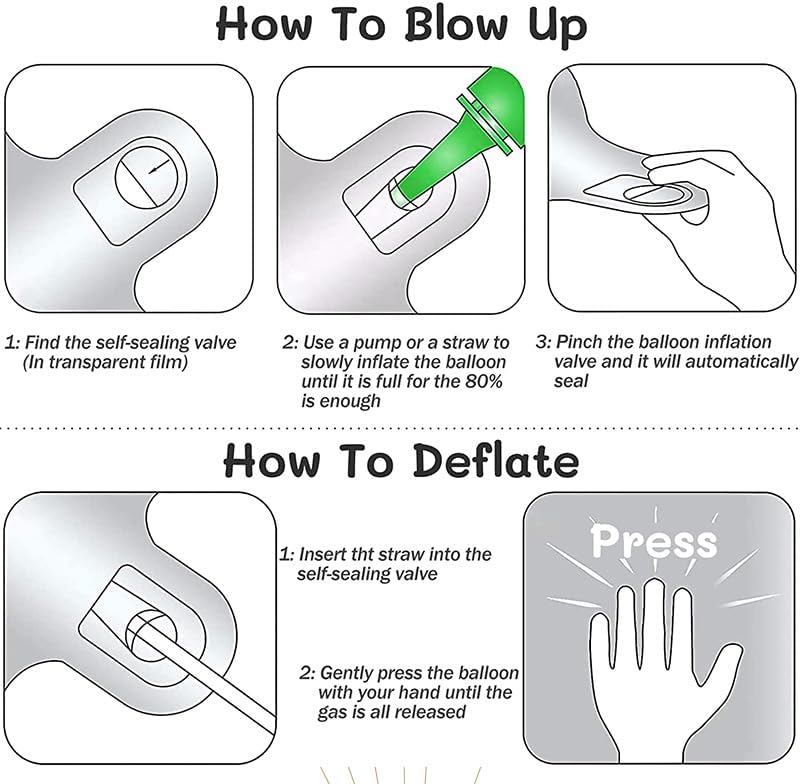 How To Blow Up

1: Find the self-sealing valve (In transparent film)

2: Use a pump or a straw to slowly inflate the balloon until it is full for the 80% is enough

3: Pinch the balloon inflation valve and it will automatically seal

How To Deflate

1: Insert tht straw into the self-sealing valve

2: Gently press the balloon with your hand until the gas is all released

Press