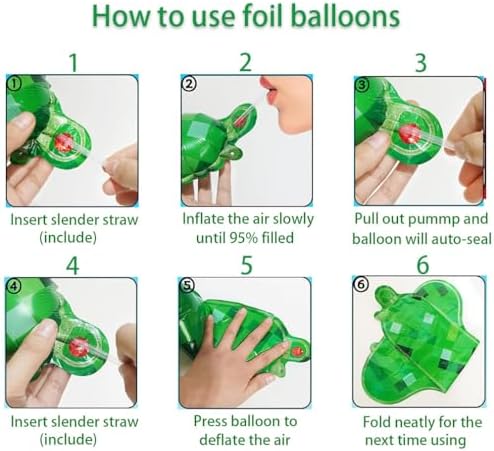 How to use foil balloons

1

①

Insert slender straw (include)

2

②

Inflate the air slowly until 95% filled

3

③

Pull out pummp and balloon will auto-seal

4

④

Insert slender straw (include)

5

⑤

Press balloon to deflate the air

6

⑥

Fold neatly for the next time using