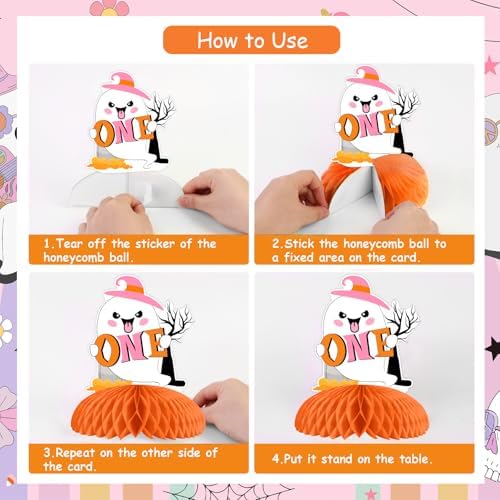 How to Use

ONE

1.Tear off the sticker of the honeycomb ball.

ONE

2.Stick the honeycomb ball to a fixed area on the card.

ONE

3.Repeat on the other side of the card.

ONE

4.Put it stand on the table.