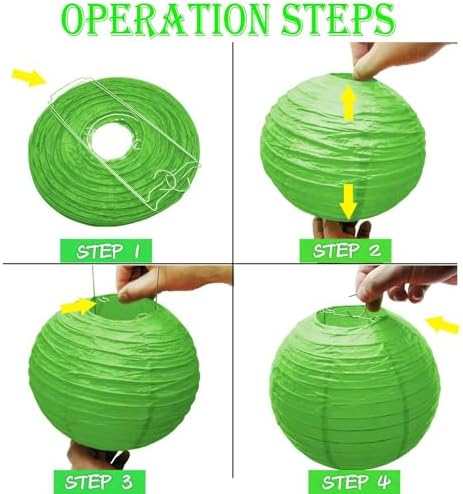 OPERATION STEPS

STEP 1

STEP 2

STEP 3

STEP 4