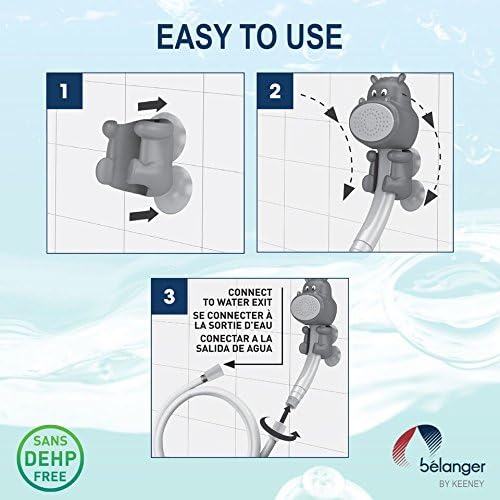 EASY TO USE

1

2

3

CONNECT TO WATER EXIT

SE CONNECTER À LA SORTIE D'EAU

CONECTAR A LA SALIDA DE AGUA

SANS DEHP FREE

bélanger
BY KEENEY