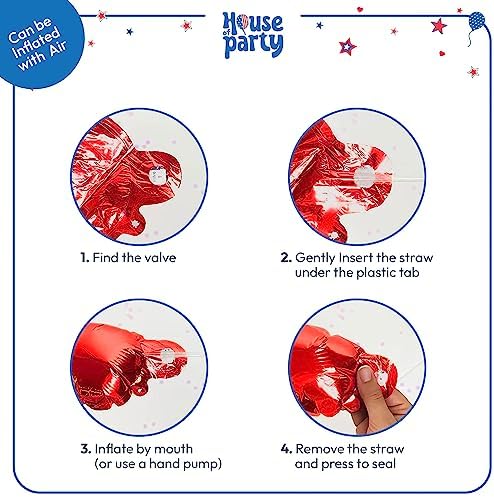 Can be Inflated with Air

House of party

1. Find the valve

2. Gently Insert the straw under the plastic tab

3. Inflate by mouth (or use a hand pump)

4. Remove the straw and press to seal