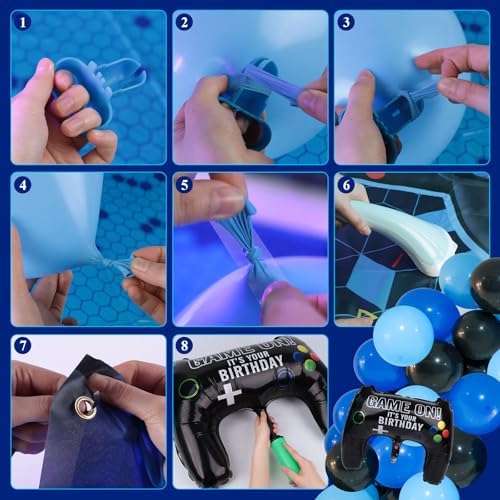 1

2

3

4

5

6

7

8

GAME ON! IT'S YOUR BIRTHDAY

GAME ON! IT'S YOUR BIRTHDAY