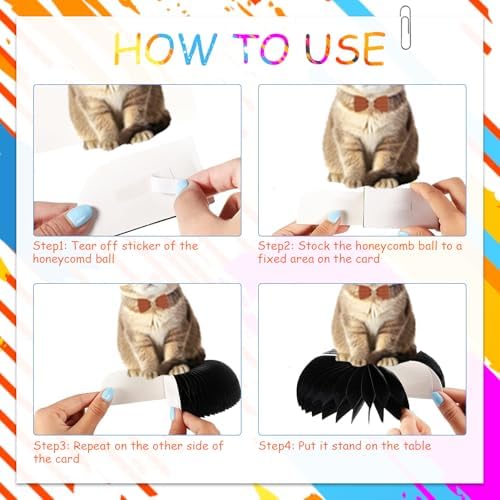 HOW TO USE

Step1: Tear off sticker of the honeycomd ball

Step2: Stock the honeycomb ball to a fixed area on the card

Step3: Repeat on the other side of the card

Step4: Put it stand on the table