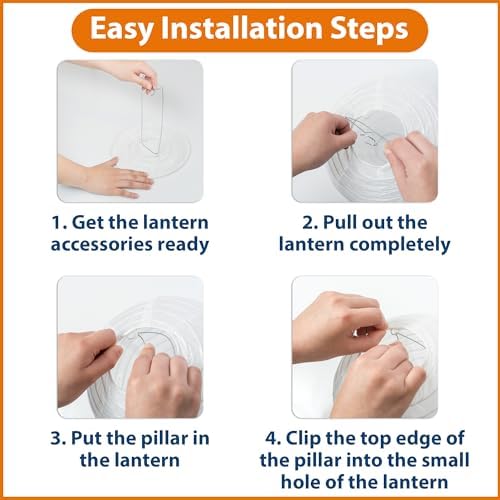 Easy Installation Steps

1. Get the lantern accessories ready

2. Pull out the lantern completely

3. Put the pillar in the lantern

4. Clip the top edge of the pillar into the small hole of the lantern