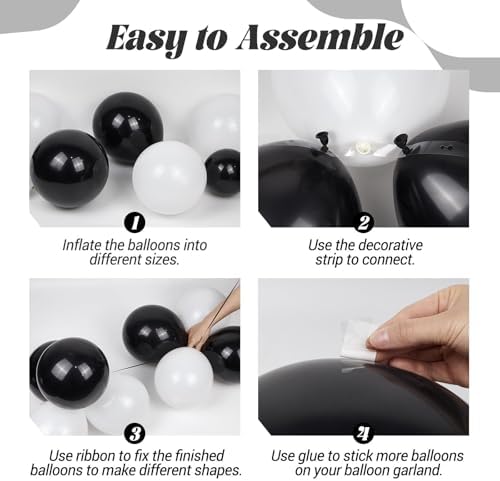 Easy to Assemble

1
Inflate the balloons into different sizes.

2
Use the decorative strip to connect.

3
Use ribbon to fix the finished balloons to make different shapes.

4
Use glue to stick more balloons on your balloon garland.